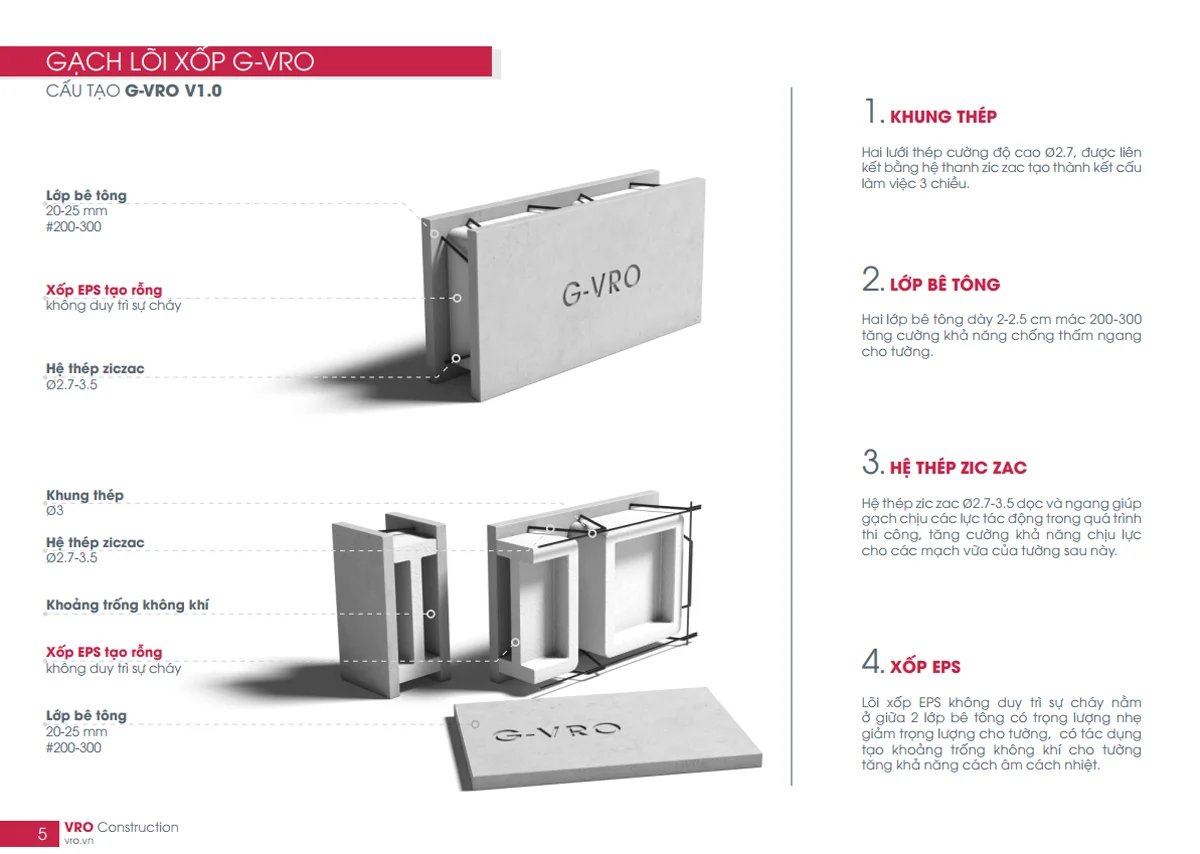 GẠCH LÕI XỐP G-VRO

CẤU TẠO G-VRO V1.0

Lớp bê tông
20-25 mm
#200-300

Xốp EPS tạo rỗng
không duy trì sự cháy

Hệ thép ziczac
Ø2.7-3.5

G-VRO

Khung thép
Ø3

Hệ thép ziczac
Ø2.7-3.5

Khoảng trống không khí

Xốp EPS tạo rỗng
không duy trì sự cháy

Lớp bê tông
20-25 mm
#200-300

G-VRO

1. KHUNG THÉP

Hai lưới thép cường độ cao Ø2.7, được liên kết bằng hệ thanh zic zac tạo thành kết cấu làm việc 3 chiều.

2. LỚP BÊ TÔNG

Hai lớp bê tông dày 2-2.5 cm mác 200-300 tăng cường khả năng chống thấm ngang cho tường.

3. HỆ THÉP ZIC ZAC

Hệ thép zic zac Ø2.7-3.5 dọc và ngang giúp gạch chịu các lực tác động trong quá trình thi công, tăng cường khả năng chịu lực cho các mạch vữa của tường sau này.

4. XỐP EPS

Lõi xốp EPS không duy trì sự cháy nằm ở giữa 2 lớp bê tông có trọng lượng nhẹ giảm trọng lượng cho tường, có tác dụng tạo khoảng trống không khí cho tường tăng khả năng cách âm cách nhiệt.

5 VRO Construction
vro.vn